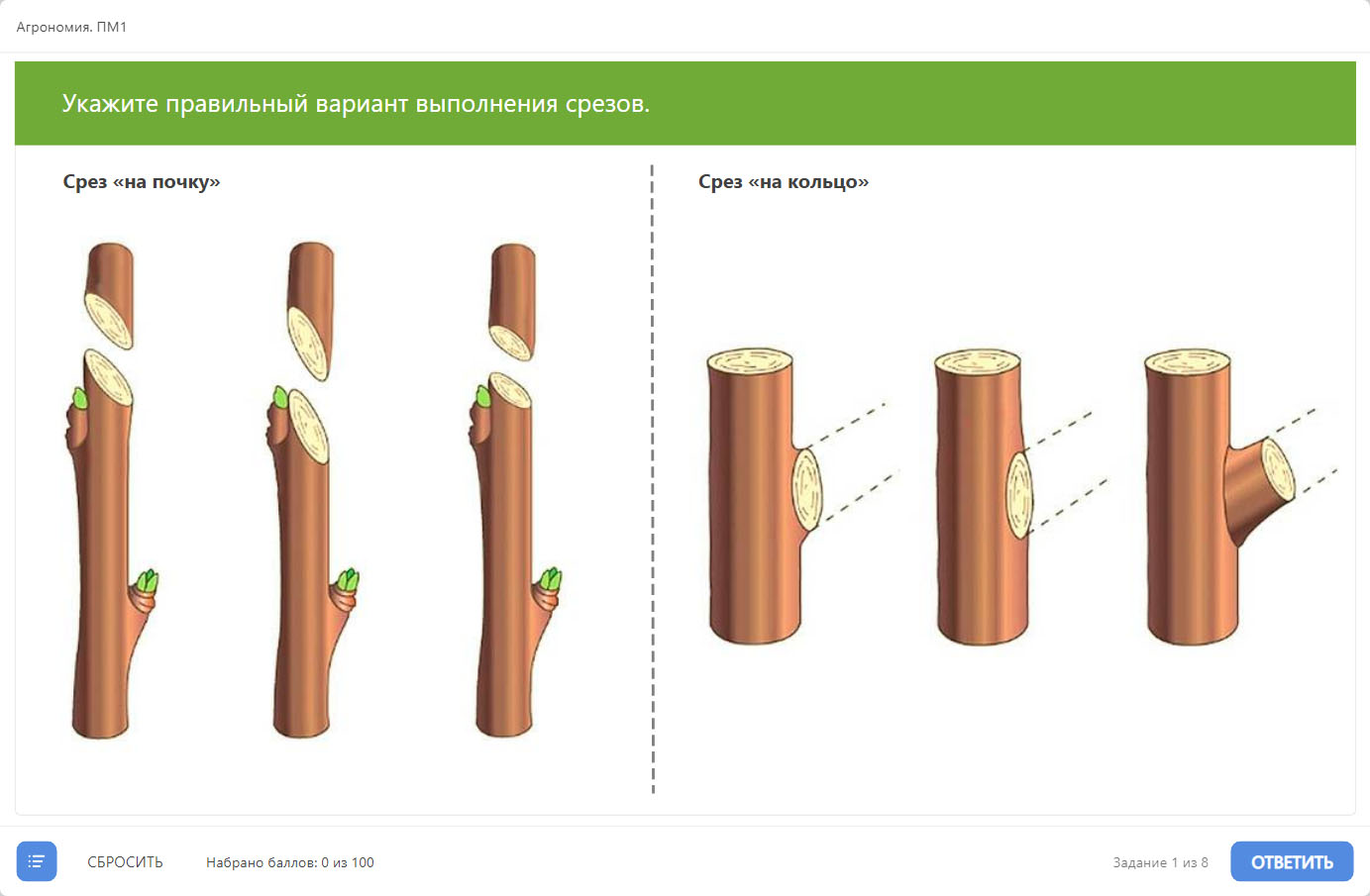 Агрономия. ПМ1

Укажите правильный вариант выполнения срезов.

Срез «на почку»

Срез «на кольцо»

СБРОСИТЬ

Набрано баллов: 0 из 100

Задание 1 из 8

ОТВЕТИТЬ