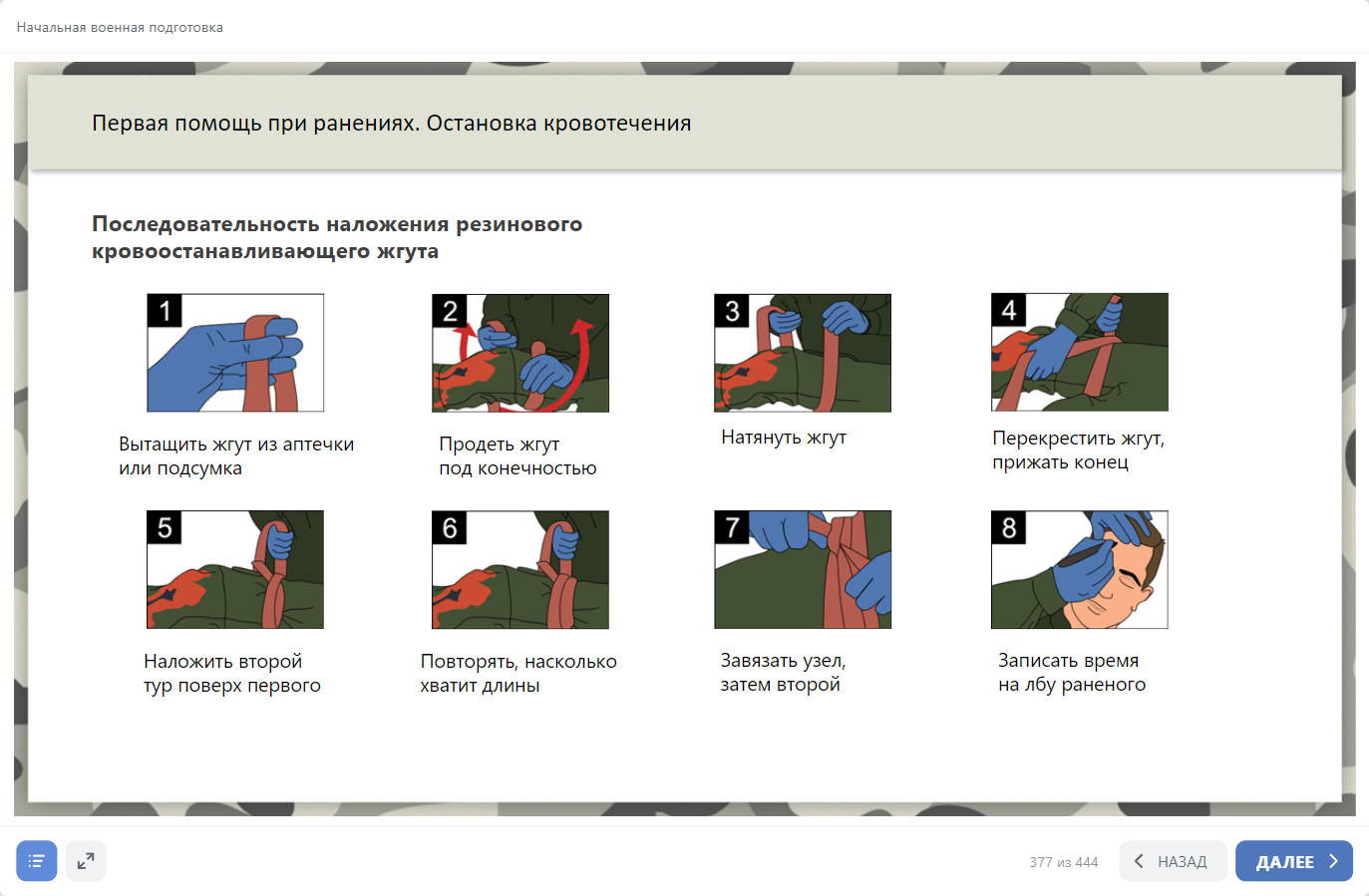 Начальная военная подготовка

Первая помощь при ранениях. Остановка кровотечения

Последовательность наложения резинового кровоостанавливающего жгута

1
Вытащить жгут из аптечки или подсумка

2
Продеть жгут под конечностью

3
Натянуть жгут

4
Перекрестить жгут, прижать конец

5
Наложить второй тур поверх первого

6
Повторять, насколько хватит длины

7
Завязать узел, затем второй

8
Записать время на лбу раненого

377 из 444

НАЗАД

ДАЛЕЕ