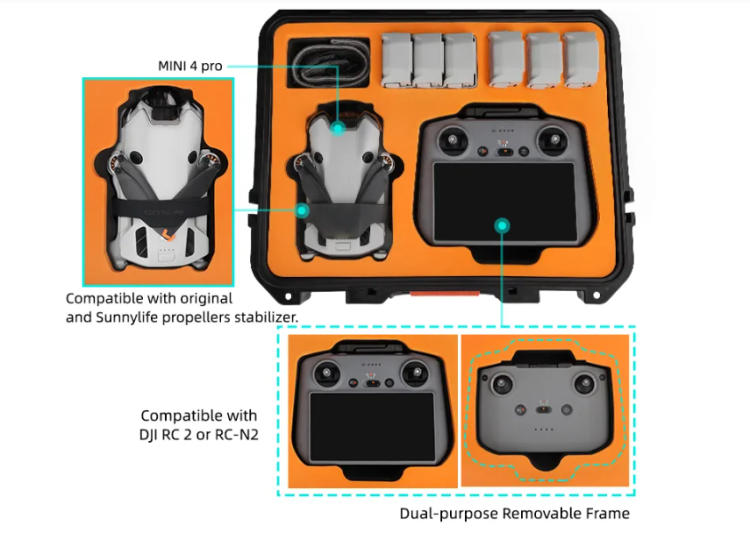 MINI 4 pro

Compatible with original and Sunnylife propellers stabilizer.

Compatible with DJI RC 2 or RC-N2

Dual-purpose Removable Frame