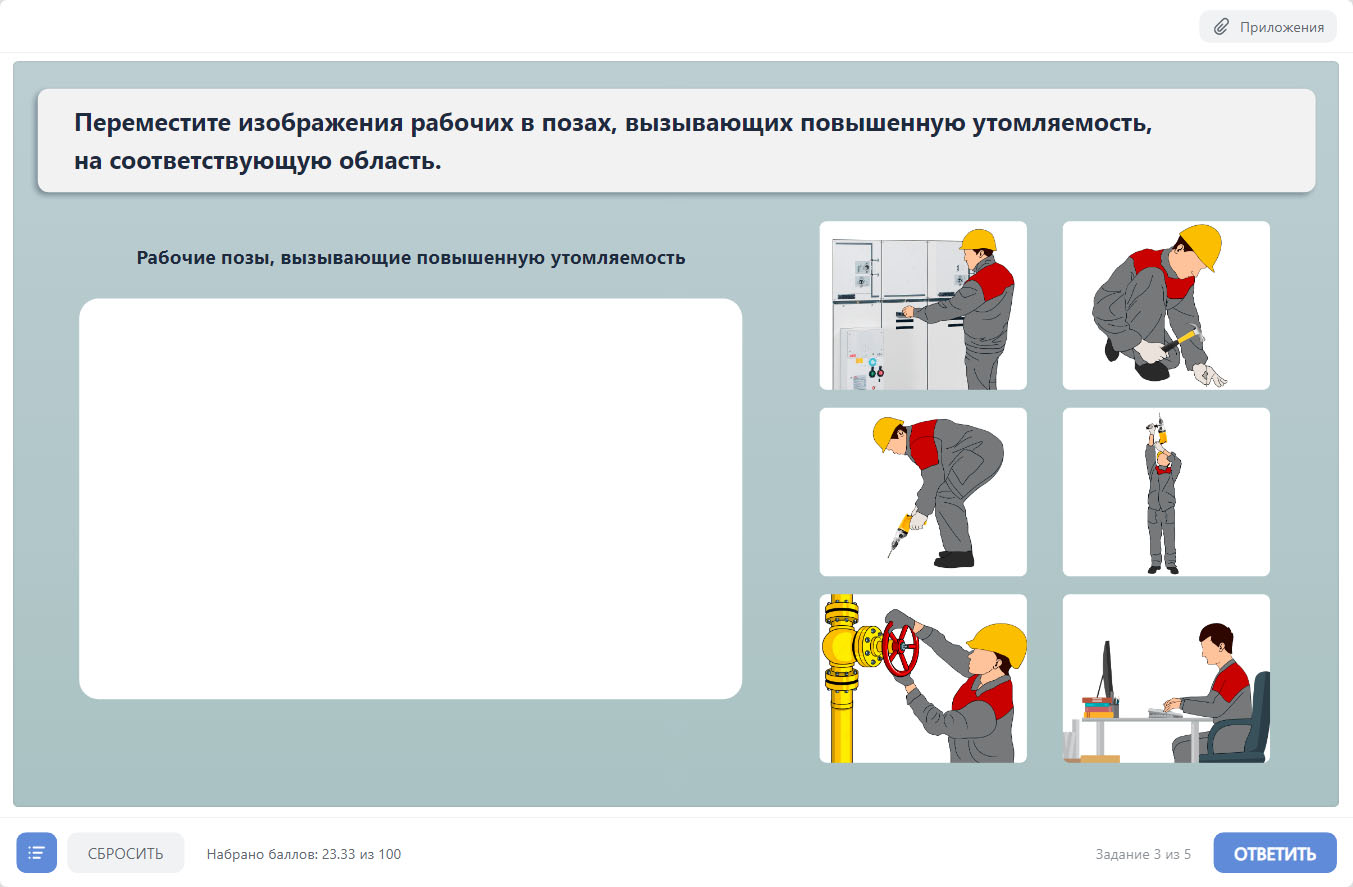 Приложения

Переместите изображения рабочих в позах, вызывающих повышенную утомляемость, на соответствующую область.

Рабочие позы, вызывающие повышенную утомляемость

СБРОСИТЬ

Набрано баллов: 23.33 из 100

Задание 3 из 5

ОТВЕТИТЬ